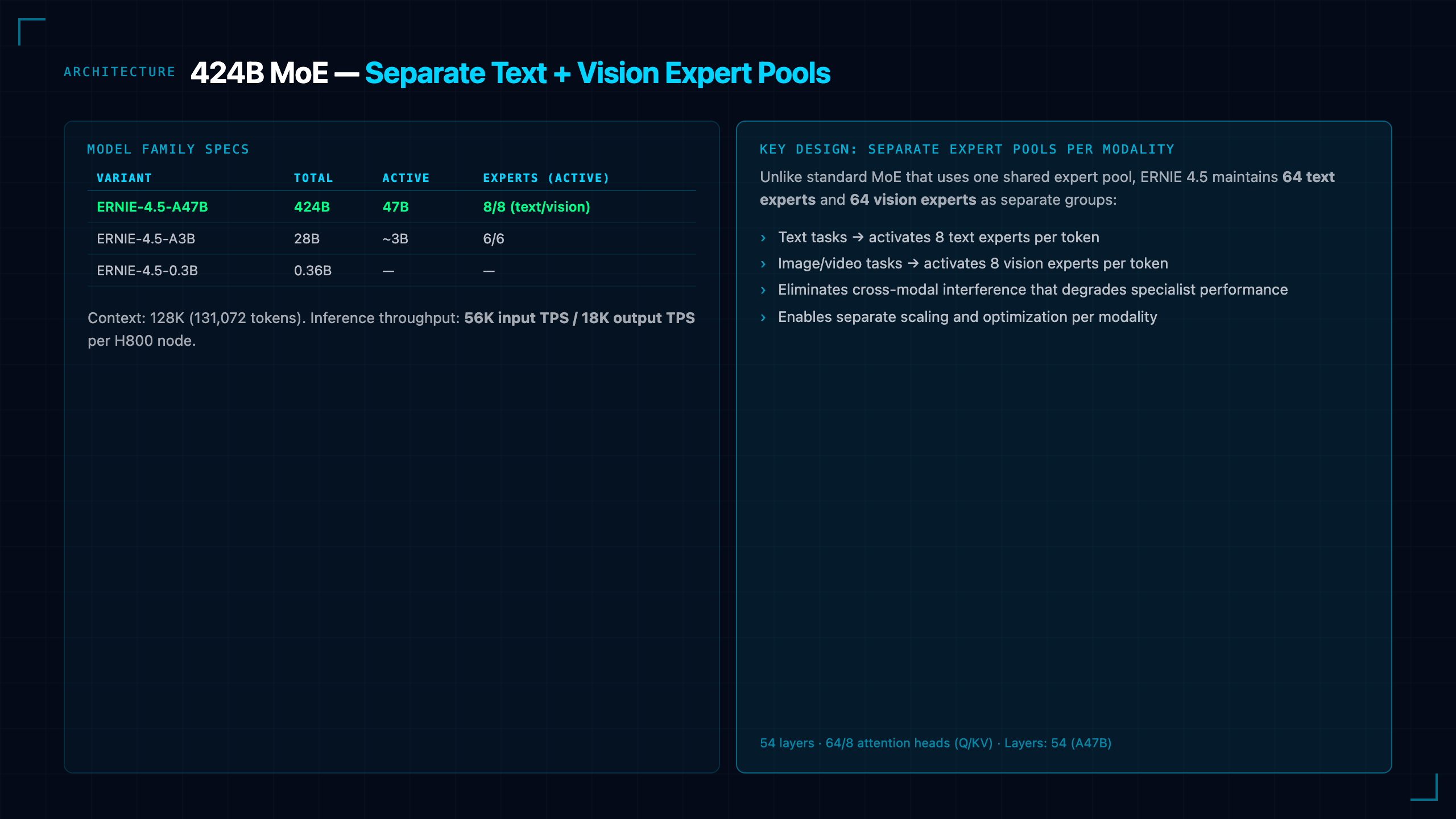 ARCHITECTURE 424B MoE — Separate Text + Vision Expert Pools

MODEL FAMILY SPECS

| VARIANT | TOTAL | ACTIVE | EXPERTS (ACTIVE) |
|---|---|---|---|
| ERNIE-4.5-A47B | 424B | 47B | 8/8 (text/vision) |
| ERNIE-4.5-A3B | 28B | ~3B | 6/6 |
| ERNIE-4.5-0.3B | 0.36B | — | — |

Context: 128K (131,072 tokens). Inference throughput: 56K input TPS / 18K output TPS per H800 node.

KEY DESIGN: SEPARATE EXPERT POOLS PER MODALITY

Unlike standard MoE that uses one shared expert pool, ERNIE 4.5 maintains 64 text experts and 64 vision experts as separate groups:

› Text tasks → activates 8 text experts per token
› Image/video tasks → activates 8 vision experts per token
› Eliminates cross-modal interference that degrades specialist performance
› Enables separate scaling and optimization per modality

54 layers · 64/8 attention heads (Q/KV) · Layers: 54 (A47B)