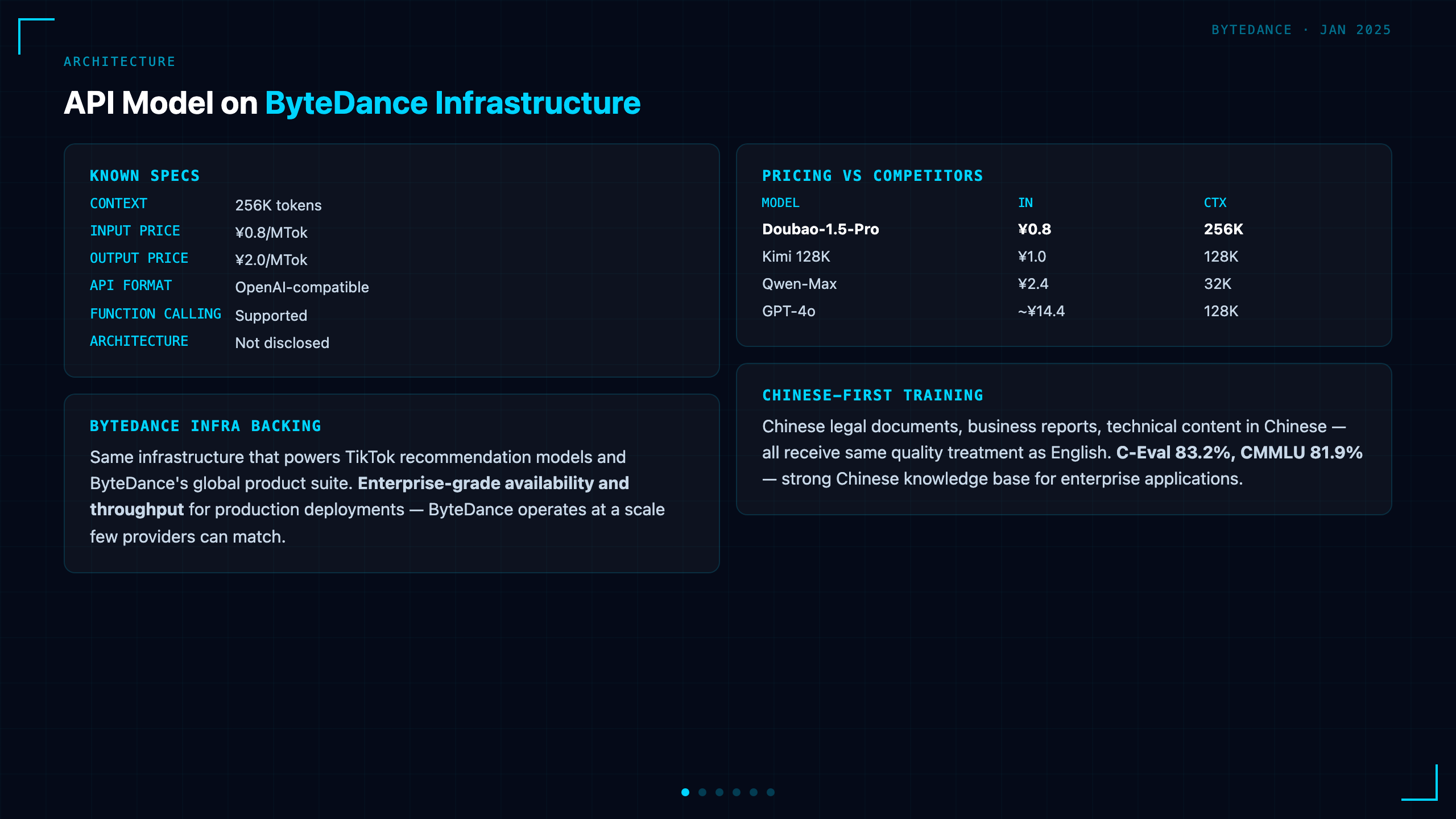 BYTEDANCE · JAN 2025

ARCHITECTURE

API Model on ByteDance Infrastructure

KNOWN SPECS

CONTEXT 256K tokens
INPUT PRICE ¥0.8/MTok
OUTPUT PRICE ¥2.0/MTok
API FORMAT OpenAI-compatible
FUNCTION CALLING Supported
ARCHITECTURE Not disclosed

BYTEDANCE INFRA BACKING

Same infrastructure that powers TikTok recommendation models and ByteDance's global product suite. Enterprise-grade availability and throughput for production deployments — ByteDance operates at a scale few providers can match.

PRICING VS COMPETITORS

| MODEL | IN | CTX |
|---|---|---|
| Doubao-1.5-Pro | ¥0.8 | 256K |
| Kimi 128K | ¥1.0 | 128K |
| Qwen-Max | ¥2.4 | 32K |
| GPT-4o | ~¥14.4 | 128K |

CHINESE-FIRST TRAINING

Chinese legal documents, business reports, technical content in Chinese — all receive same quality treatment as English. C-Eval 83.2%, CMMLU 81.9% — strong Chinese knowledge base for enterprise applications.