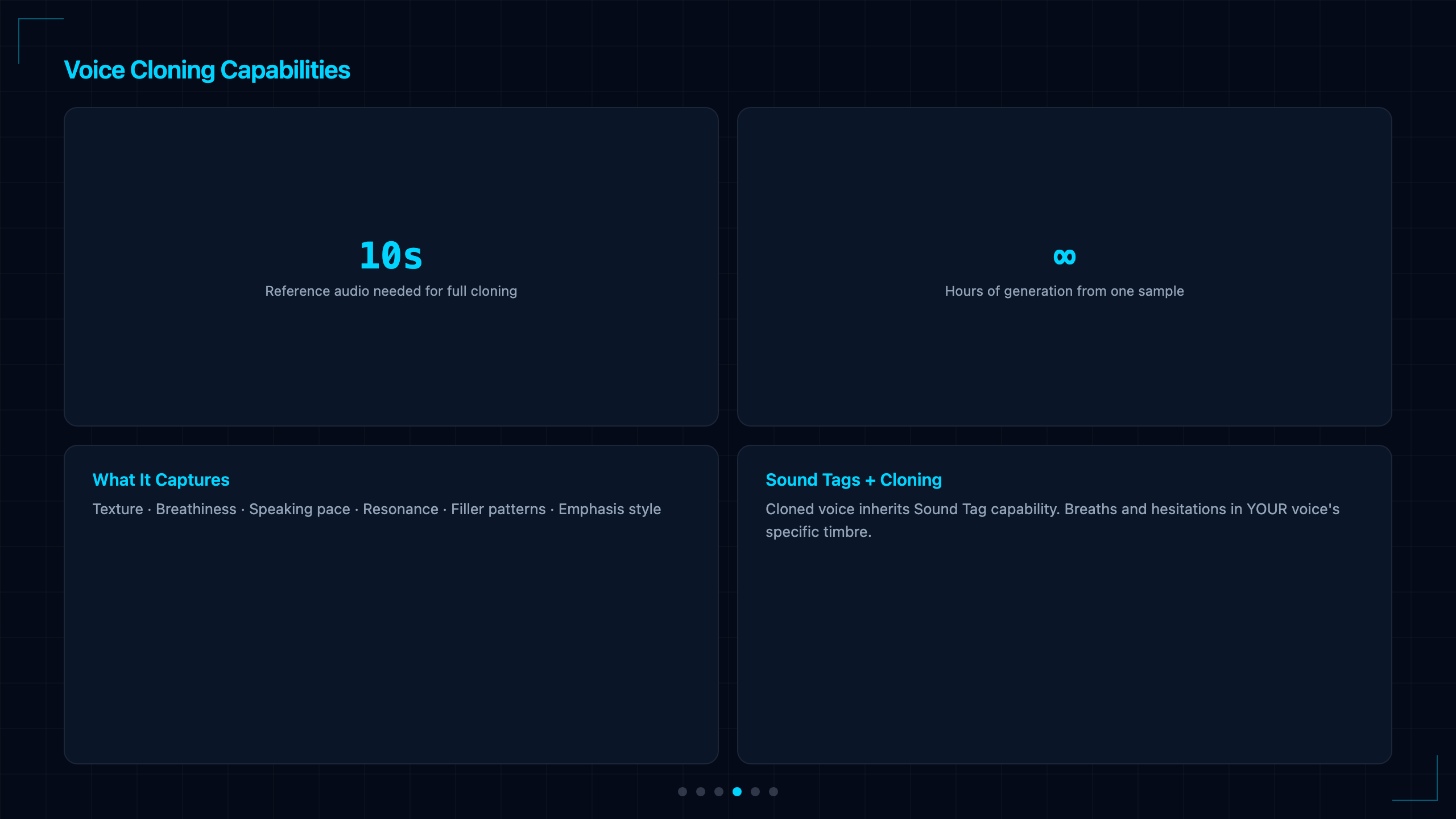 Voice Cloning Capabilities

10s
Reference audio needed for full cloning

∞
Hours of generation from one sample

What It Captures
Texture · Breathiness · Speaking pace · Resonance · Filler patterns · Emphasis style

Sound Tags + Cloning
Cloned voice inherits Sound Tag capability. Breaths and hesitations in YOUR voice's specific timbre.