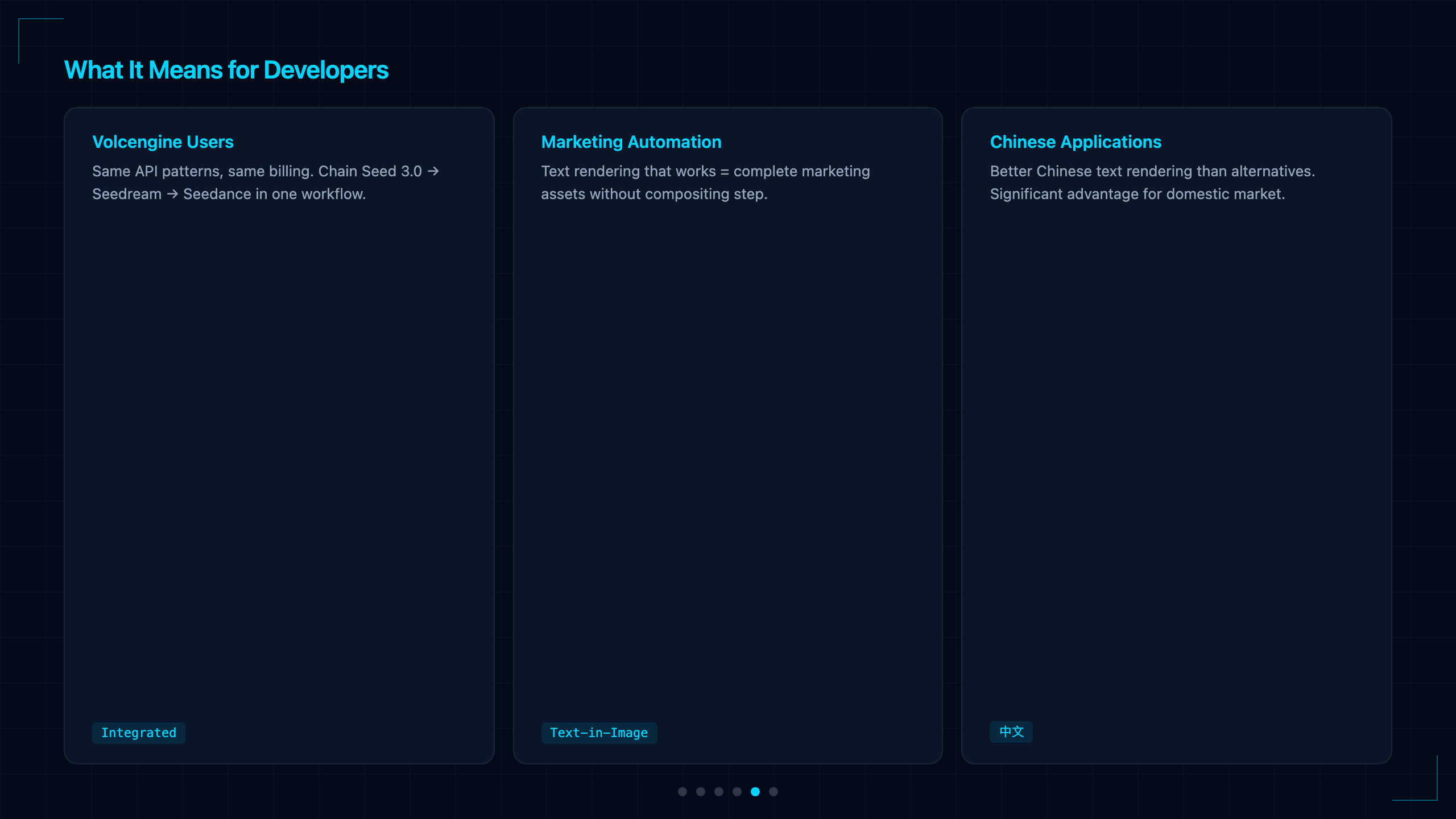 What It Means for Developers

Volcengine Users

Same API patterns, same billing. Chain Seed 3.0 → Seedream → Seedance in one workflow.

Integrated

Marketing Automation

Text rendering that works = complete marketing assets without compositing step.

Text-in-Image

Chinese Applications

Better Chinese text rendering than alternatives. Significant advantage for domestic market.

中文